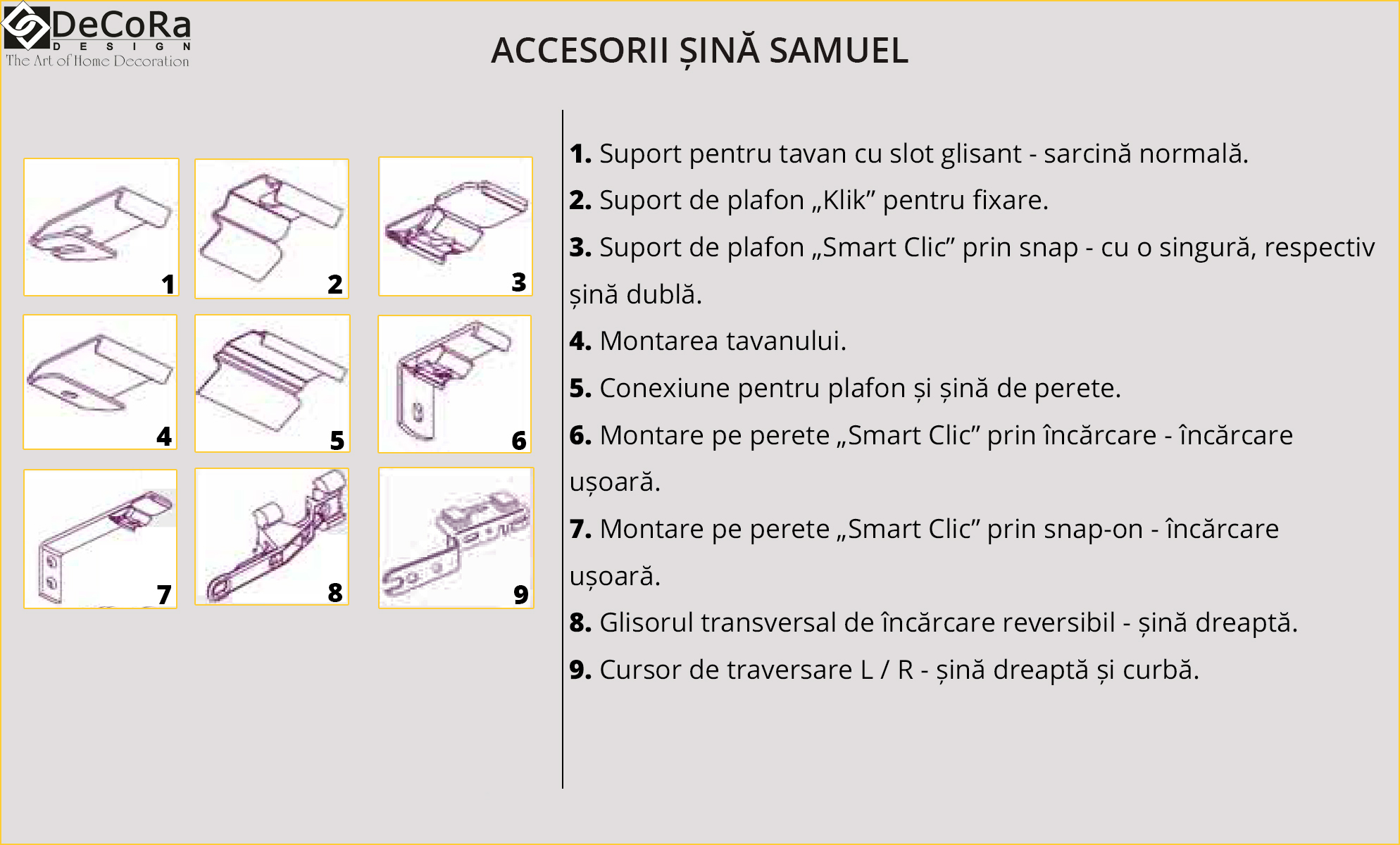 DeCoRa
DESIGN
The Art of Home Decoration

ACCESORII ȘINĂ SAMUEL

1
2
3
4
5
6
7
8
9

**1.** Suport pentru tavan cu slot glisant - sarcină normală.

**2.** Suport de plafon „Klik” pentru fixare.

**3.** Suport de plafon „Smart Clic” prin snap - cu o singură, respectiv șină dublă.

**4.** Montarea tavanului.

**5.** Conexiune pentru plafon și șină de perete.

**6.** Montare pe perete „Smart Clic” prin încărcare - încărcare ușoară.

**7.** Montare pe perete „Smart Clic” prin snap-on - încărcare ușoară.

**8.** Glisorul transversal de încărcare reversibil - șină dreaptă.

**9.** Cursor de traversare L / R - șină dreaptă și curbă.