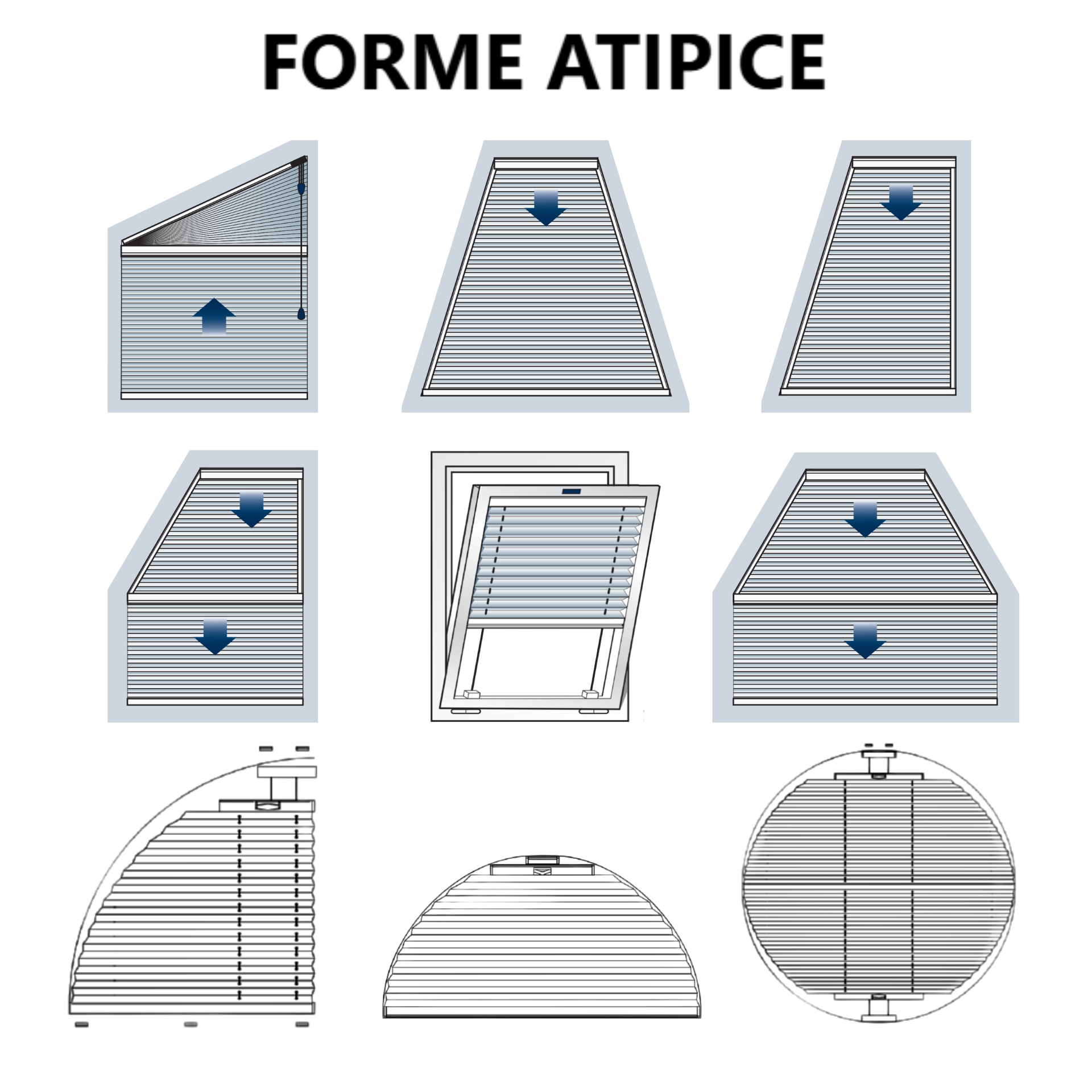 FORME ATIPICE