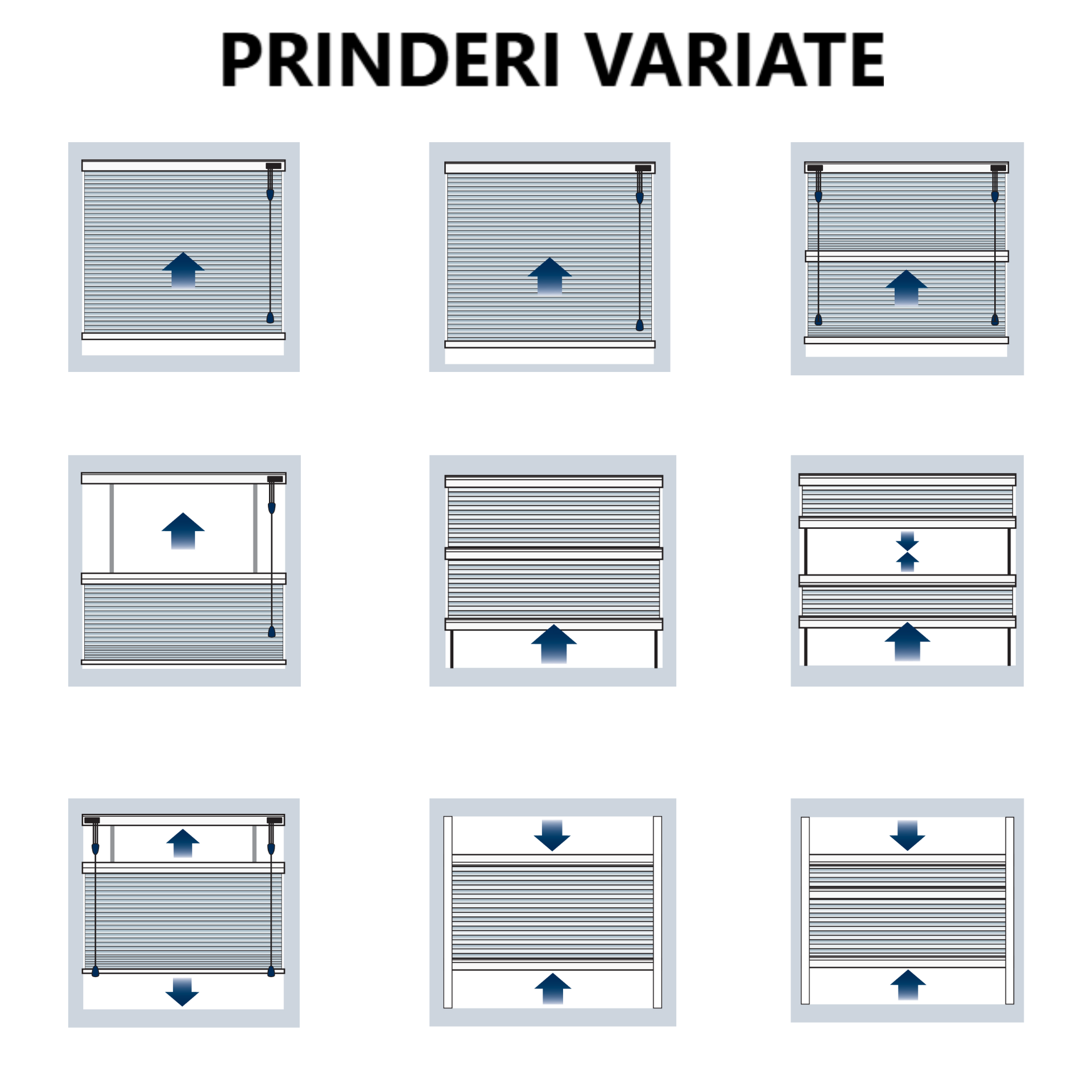 PRINDERI VARIATE